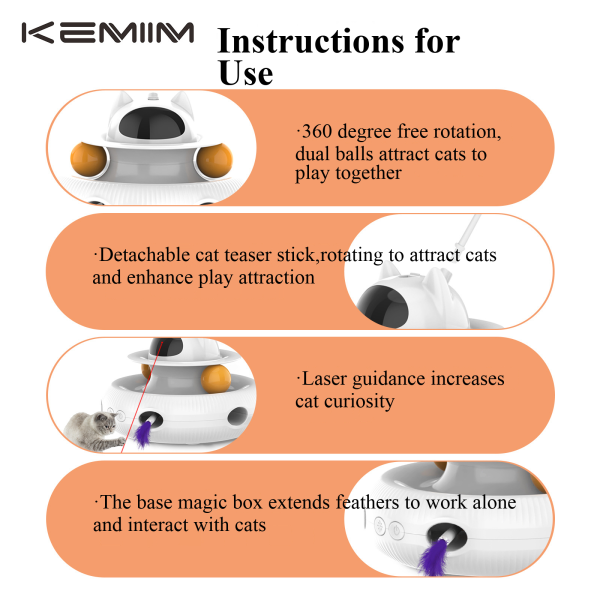 KEMIIM

Instructions for Use

·360 degree free rotation, dual balls attract cats to play together

·Detachable cat teaser stick,rotating to attract cats and enhance play attraction

·Laser guidance increases cat curiosity

·The base magic box extends feathers to work alone and interact with cats